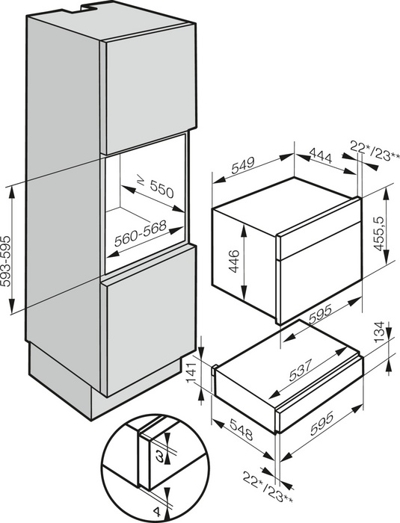 593-595
≥ 550
560-568
549
444
22*/23**
455,5
446
595
134
141
537
548
595
22*/23**
3
4